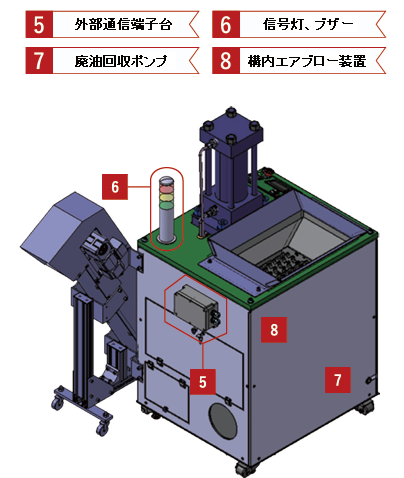 5 外部通信端子台

6 信号灯、ブザー

7 廃油回収ポンプ

8 構内エアブロー装置

6

8

5

7